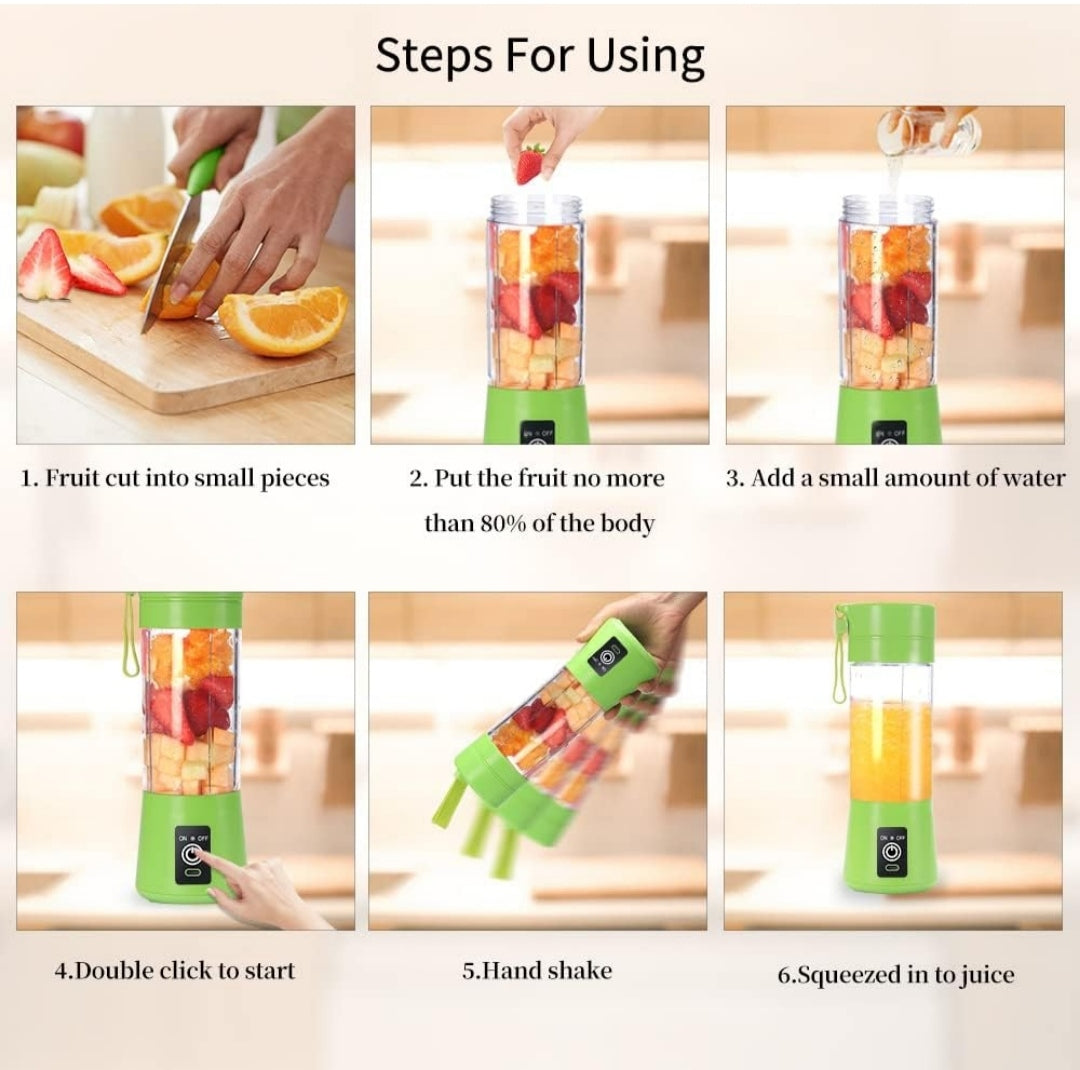 Steps For Using

1. Fruit cut into small pieces

2. Put the fruit no more than 80% of the body

3. Add a small amount of water

ON OFF

4.Double click to start

5.Hand shake

ON OFF

6.Squeezed in to juice